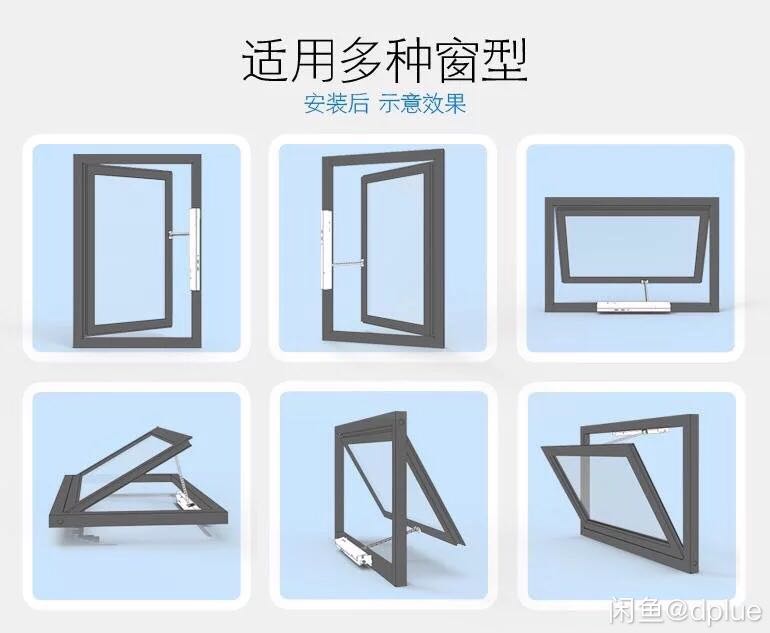 适用多种窗型
安装后 示意效果

闲鱼@dplue